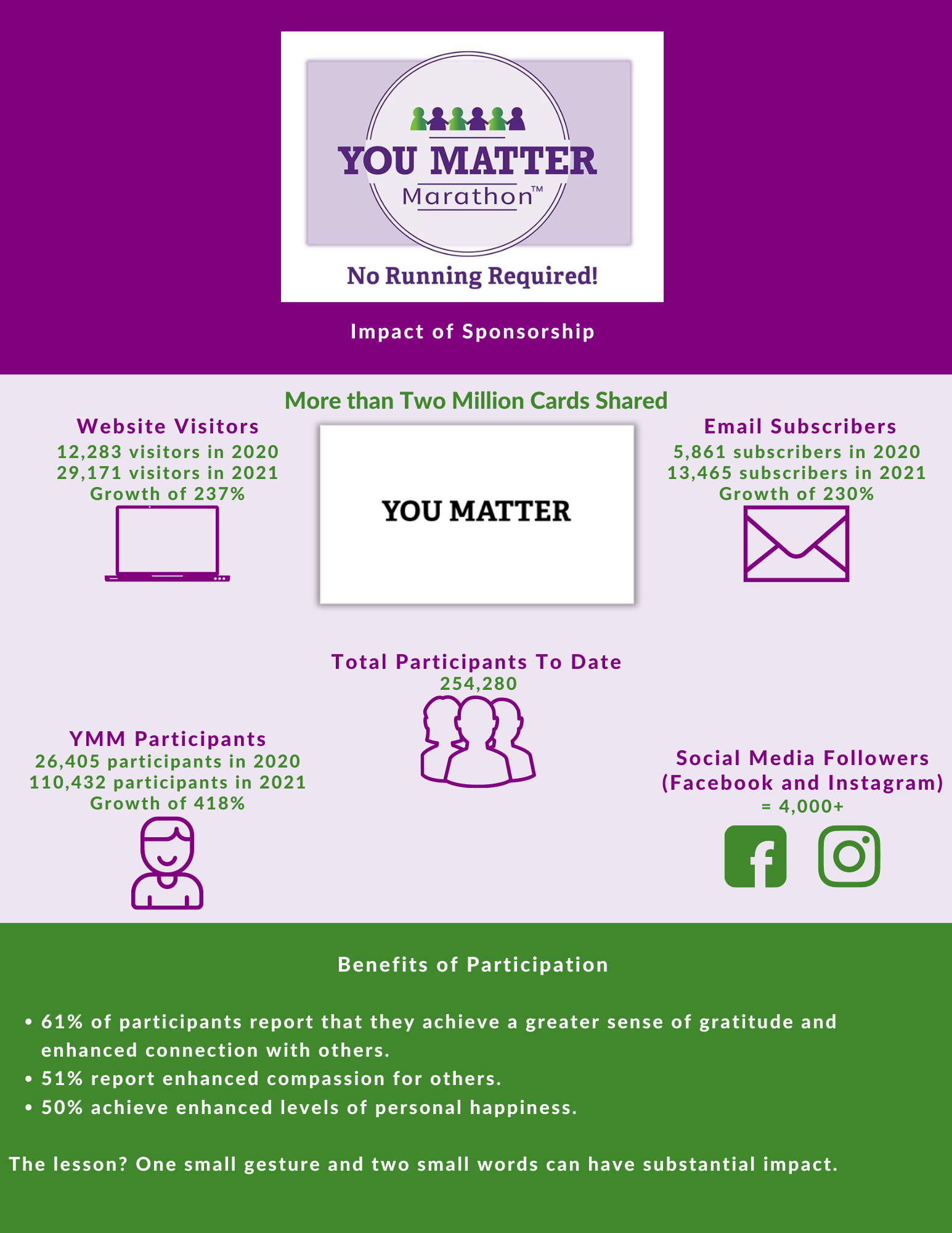 YOU MATTER
Marathon™

No Running Required!

Impact of Sponsorship

More than Two Million Cards Shared

Website Visitors
12,283 visitors in 2020
29,171 visitors in 2021
Growth of 237%

YOU MATTER

Email Subscribers
5,861 subscribers in 2020
13,465 subscribers in 2021
Growth of 230%

Total Participants To Date
254,280

YMM Participants
26,405 participants in 2020
110,432 participants in 2021
Growth of 418%

Social Media Followers
(Facebook and Instagram)
= 4,000+

Benefits of Participation

• 61% of participants report that they achieve a greater sense of gratitude and enhanced connection with others.
• 51% report enhanced compassion for others.
• 50% achieve enhanced levels of personal happiness.

The lesson? One small gesture and two small words can have substantial impact.